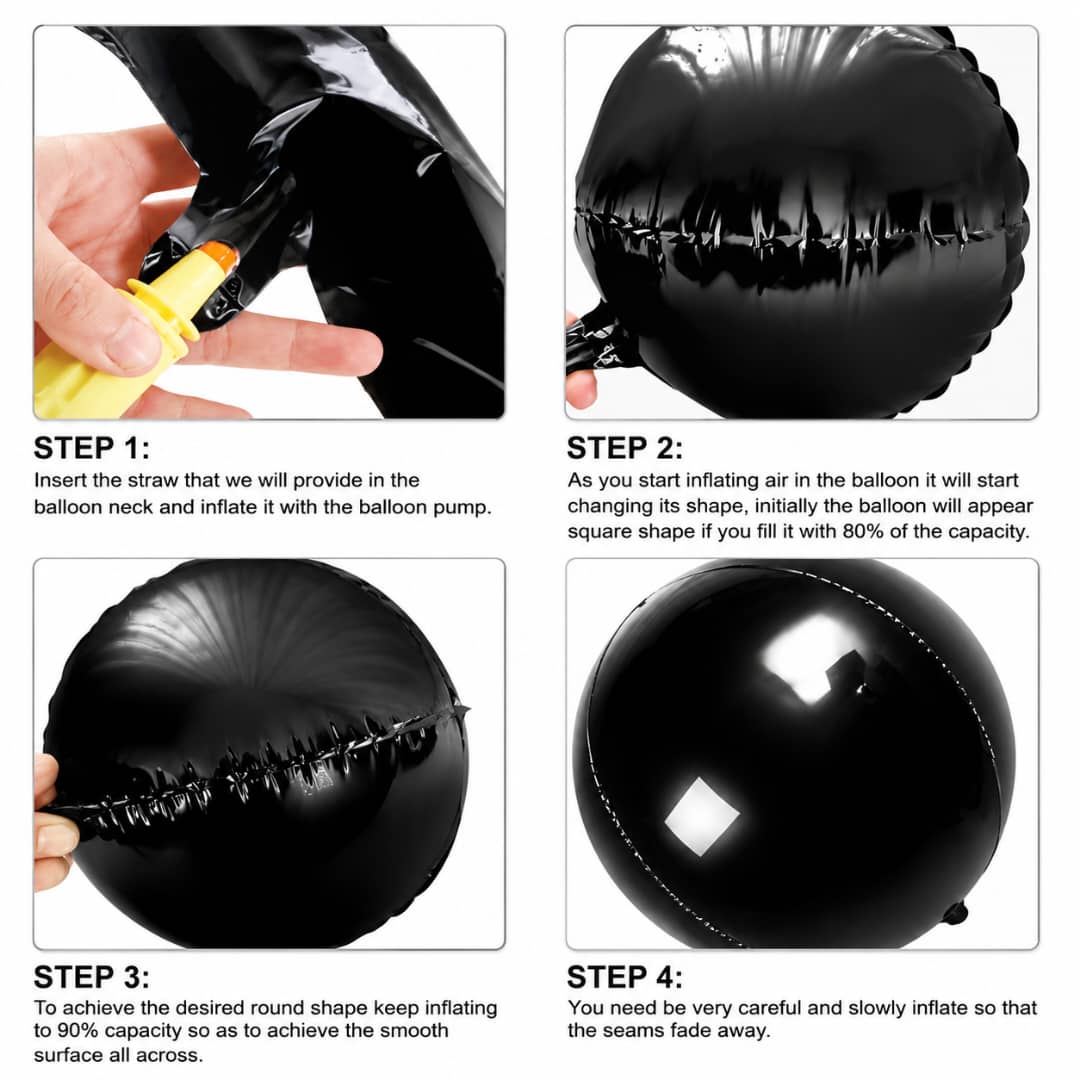 STEP 1:
Insert the straw that we will provide in the balloon neck and inflate it with the balloon pump.

STEP 2:
As you start inflating air in the balloon it will start changing its shape, initially the balloon will appear square shape if you fill it with 80% of the capacity.

STEP 3:
To achieve the desired round shape keep inflating to 90% capacity so as to achieve the smooth surface all across.

STEP 4:
You need be very careful and slowly inflate so that the seams fade away.